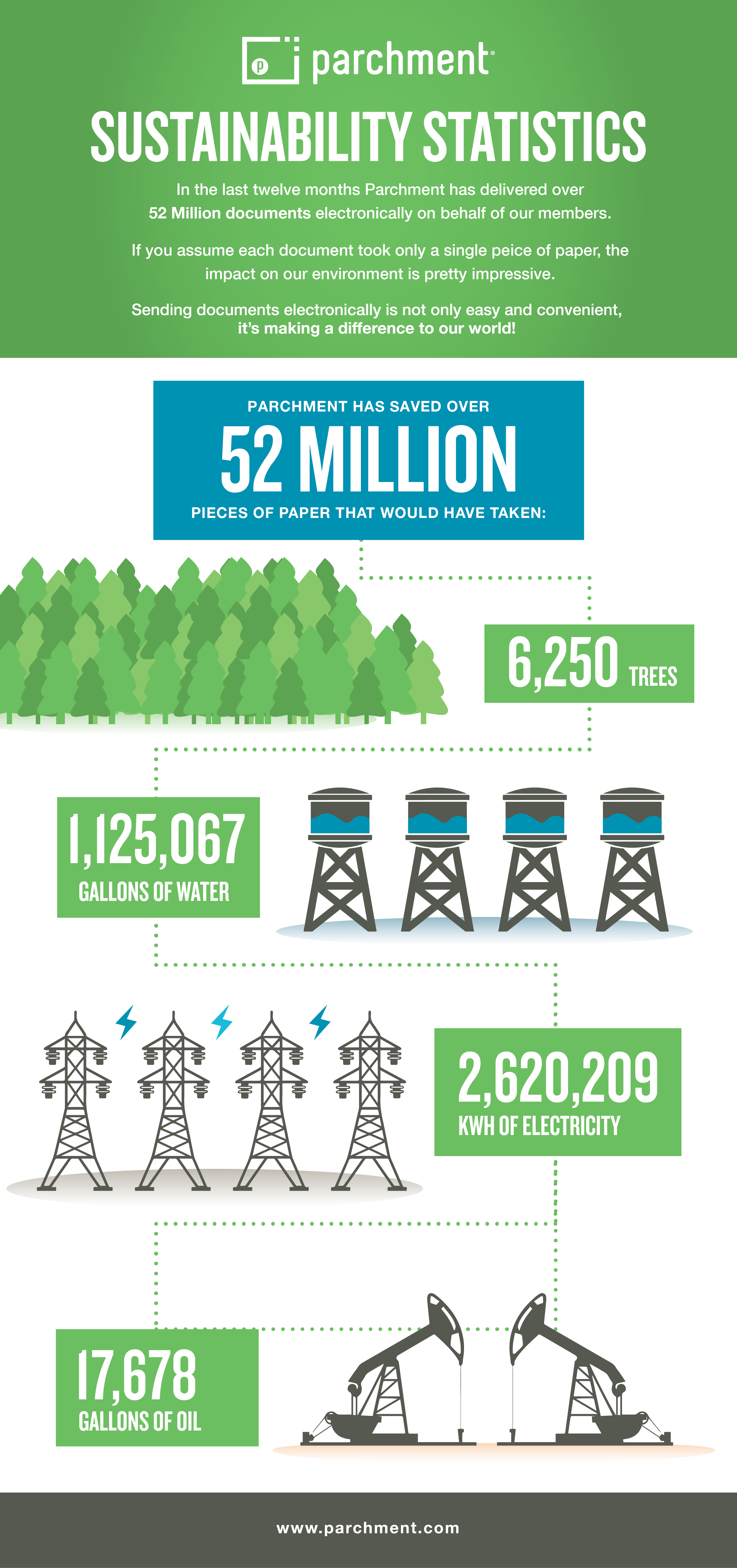 parchment

SUSTAINABILITY STATISTICS

In the last twelve months Parchment has delivered over 52 Million documents electronically on behalf of our members.

If you assume each document took only a single peice of paper, the impact on our environment is pretty impressive.

Sending documents electronically is not only easy and convenient, it's making a difference to our world!

PARCHMENT HAS SAVED OVER
52 MILLION
PIECES OF PAPER THAT WOULD HAVE TAKEN:

6,250 TREES

1,125,067 GALLONS OF WATER

2,620,209 KWH OF ELECTRICITY

17,678 GALLONS OF OIL

www.parchment.com