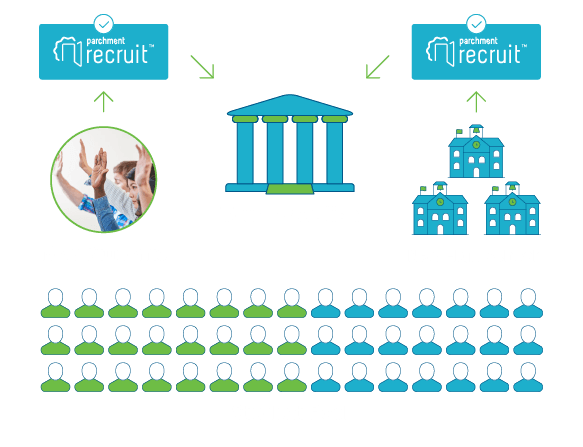 parchment recruit™

parchment recruit™